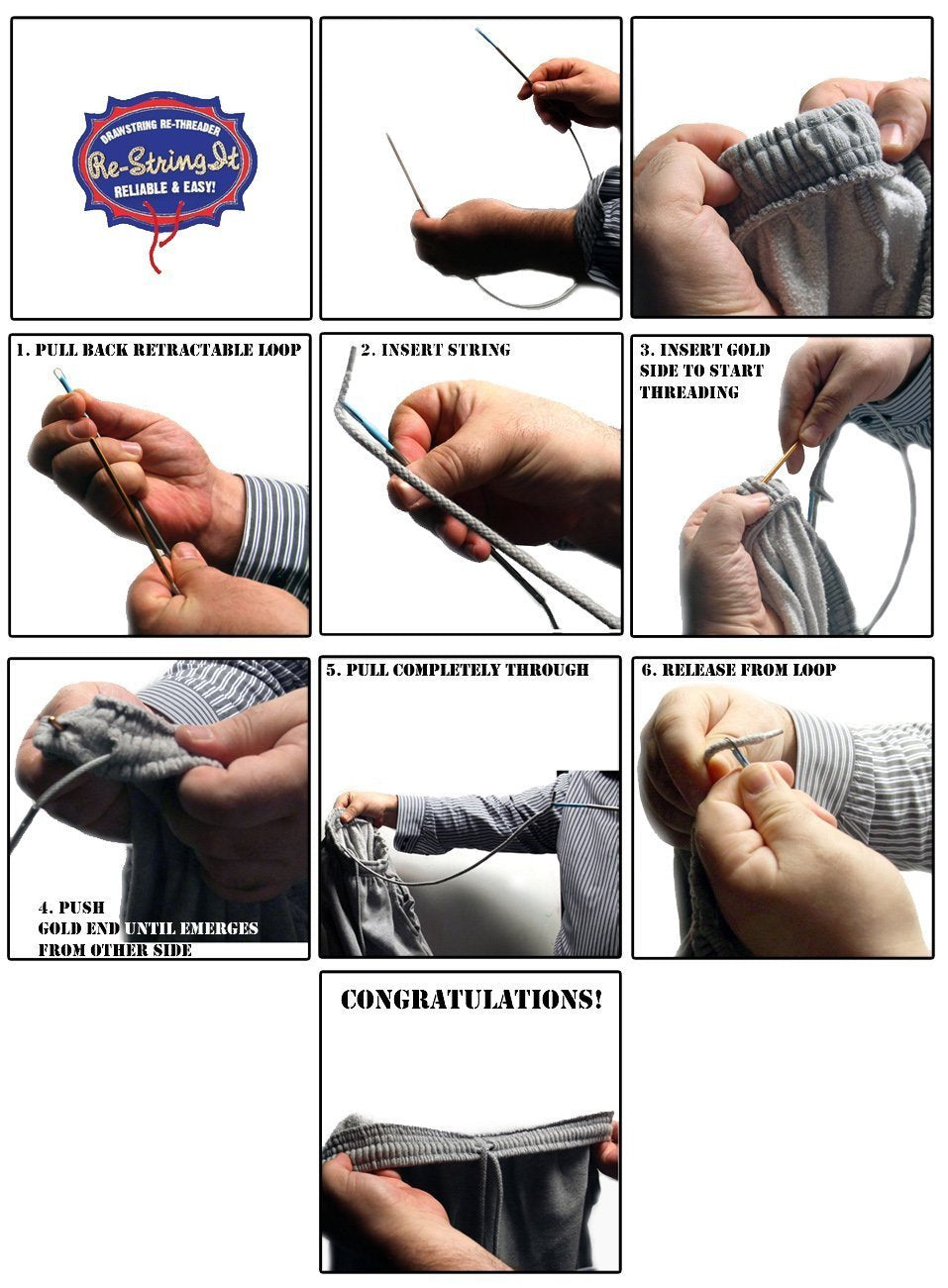 DRAWSTRING RE-THREADER
Re-String It
RELIABLE & EASY!

1. PULL BACK RETRACTABLE LOOP

2. INSERT STRING

3. INSERT GOLD SIDE TO START THREADING

4. PUSH GOLD END UNTIL EMERGES FROM OTHER SIDE

5. PULL COMPLETELY THROUGH

6. RELEASE FROM LOOP

CONGRATULATIONS!